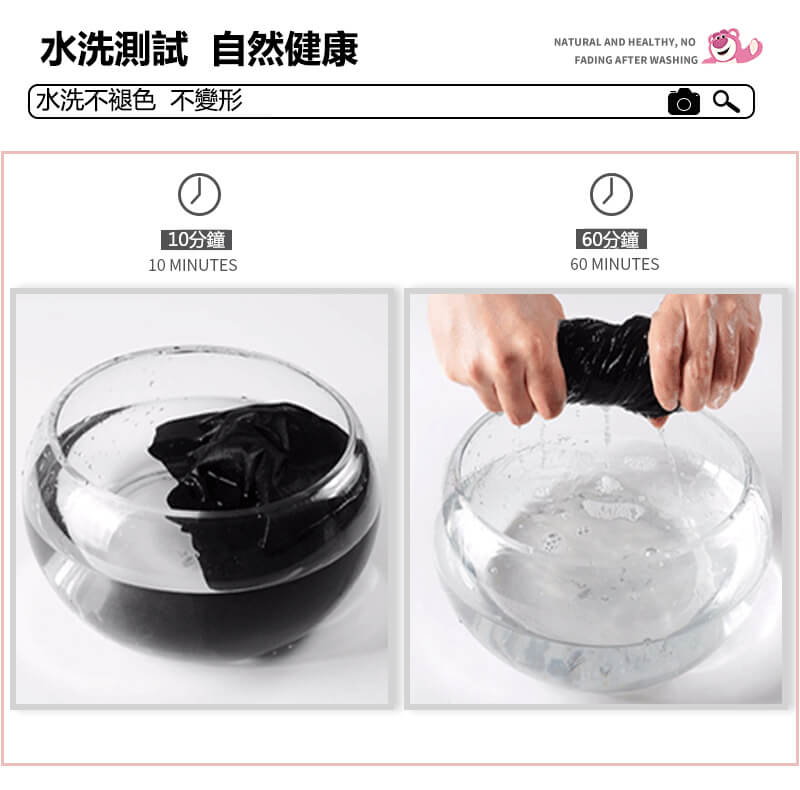 水洗測試 自然健康

NATURAL AND HEALTHY, NO FADING AFTER WASHING

水洗不褪色 不變形

10分鐘
10 MINUTES

60分鐘
60 MINUTES